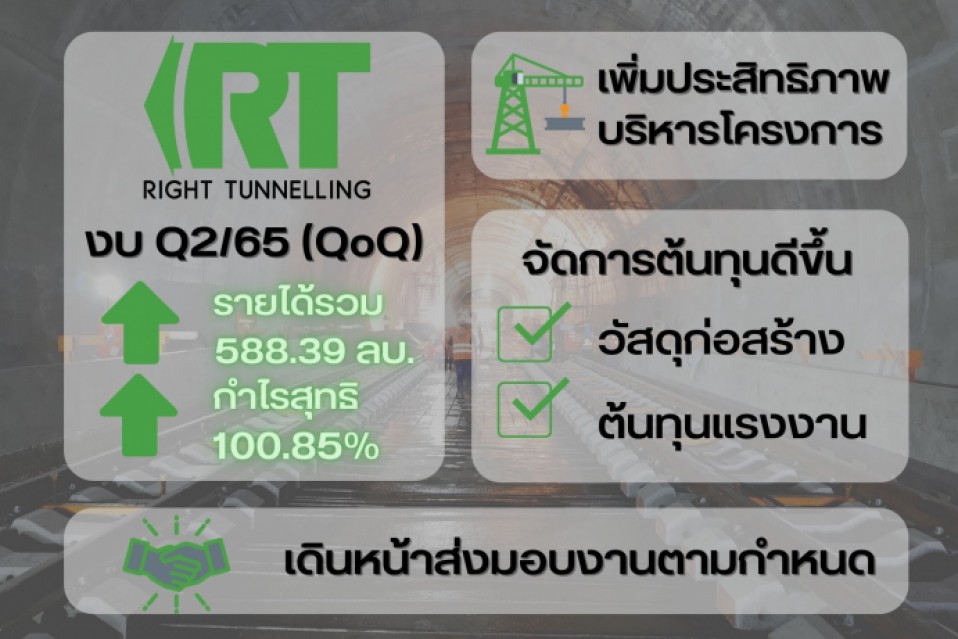 RT
RIGHT TUNNELLING

งบ Q2/65 (QoQ)

รายได้รวม
588.39 ลบ.

กำไรสุทธิ
100.85%

เพิ่มประสิทธิภาพ
บริหารโครงการ

จัดการต้นทุนดีขึ้น

วัสดุก่อสร้าง

ต้นทุนแรงงาน

เดินหน้าส่งมอบงานตามกำหนด